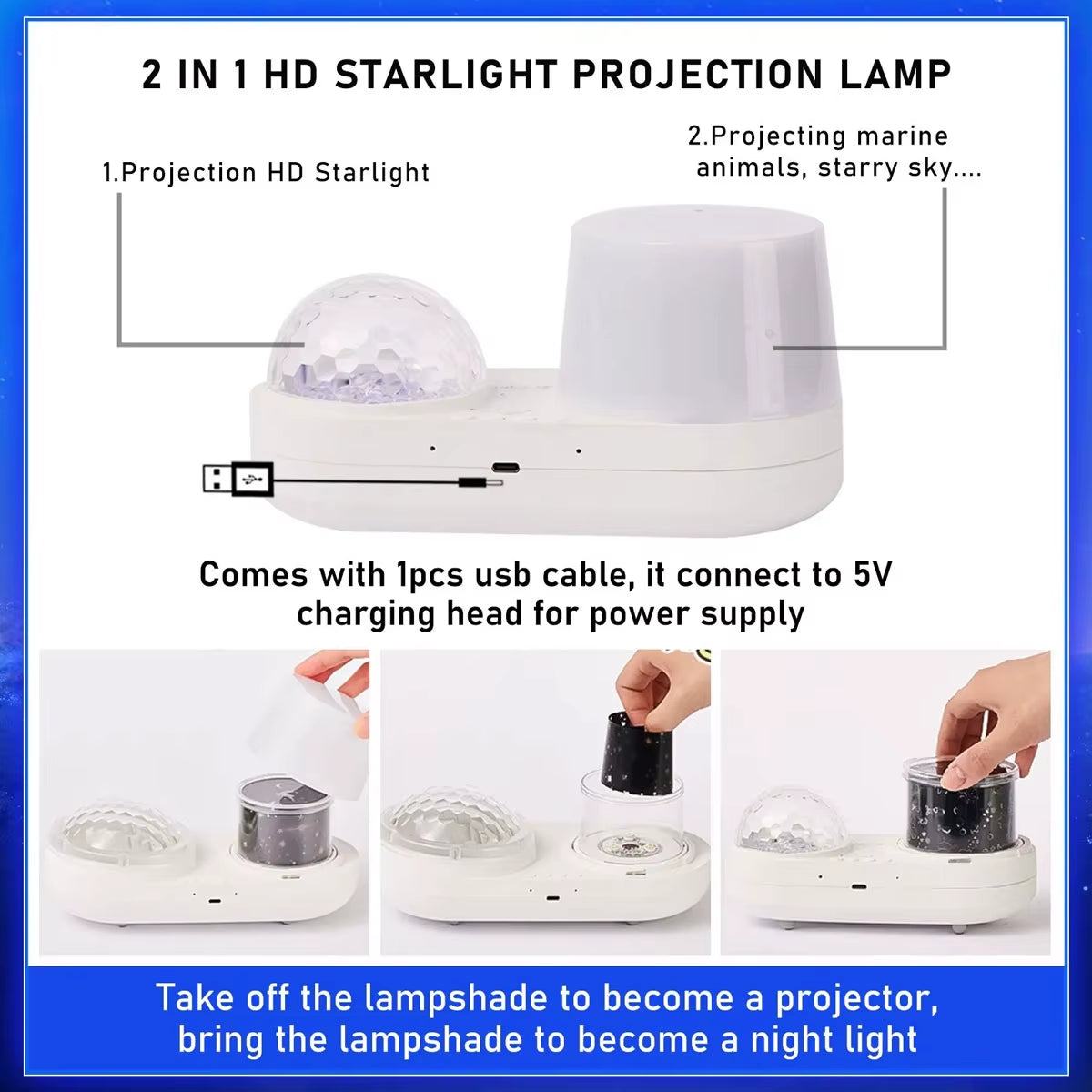 2 IN 1 HD STARLIGHT PROJECTION LAMP

1.Projection HD Starlight

2.Projecting marine animals, starry sky....

Comes with 1pcs usb cable, it connect to 5V charging head for power supply

Take off the lampshade to become a projector, bring the lampshade to become a night light